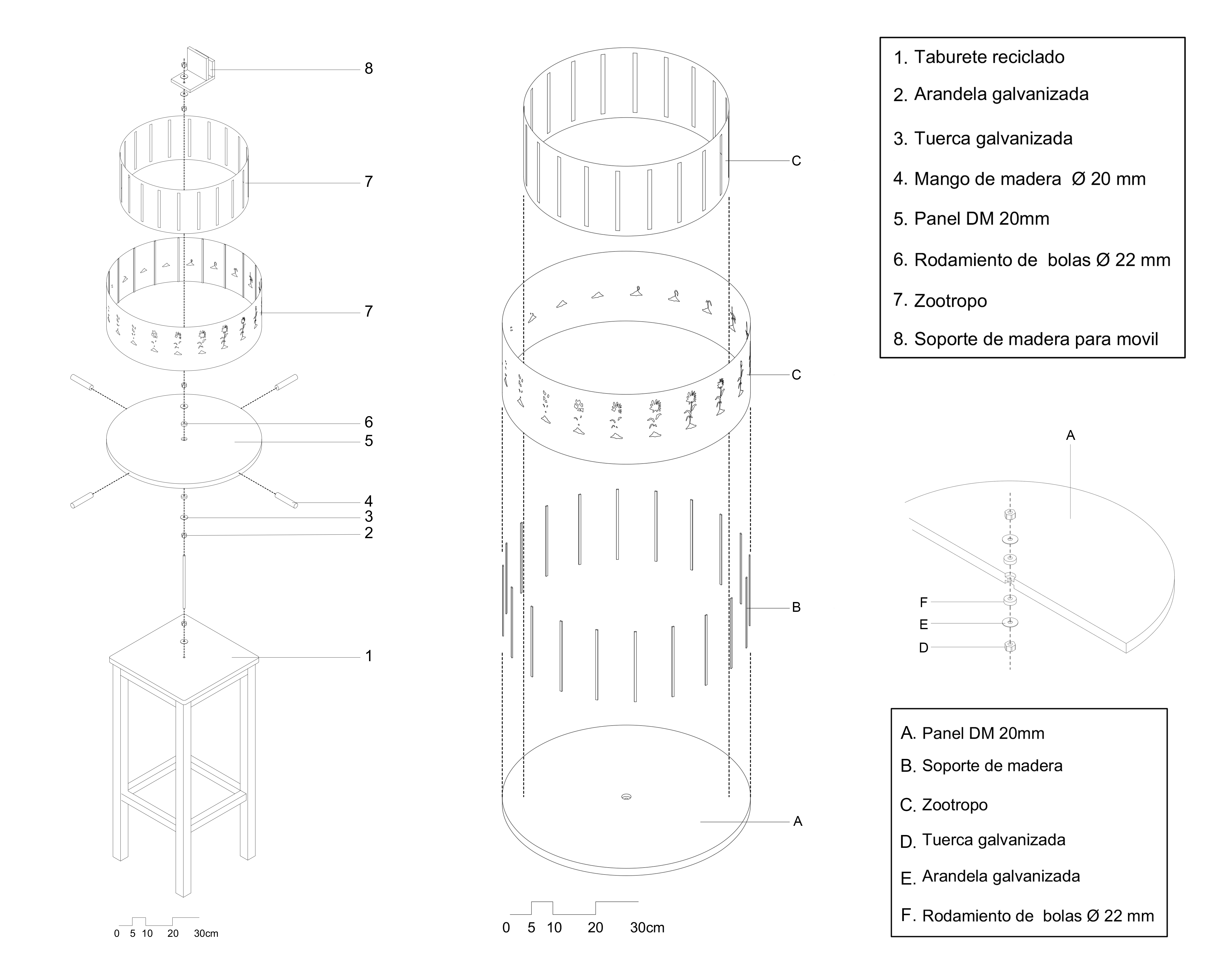 8

7

7

6

5

4

3

2

1

0 5 10 20 30cm

C

C

B

A

0 5 10 20 30cm

1. Taburete reciclado
2. Arandela galvanizada
3. Tuerca galvanizada
4. Mango de madera Ø 20 mm
5. Panel DM 20mm
6. Rodamiento de bolas Ø 22 mm
7. Zootropo
8. Soporte de madera para movil

A

F

E

D

A. Panel DM 20mm
B. Soporte de madera
C. Zootropo
D. Tuerca galvanizada
E. Arandela galvanizada
F. Rodamiento de bolas Ø 22 mm